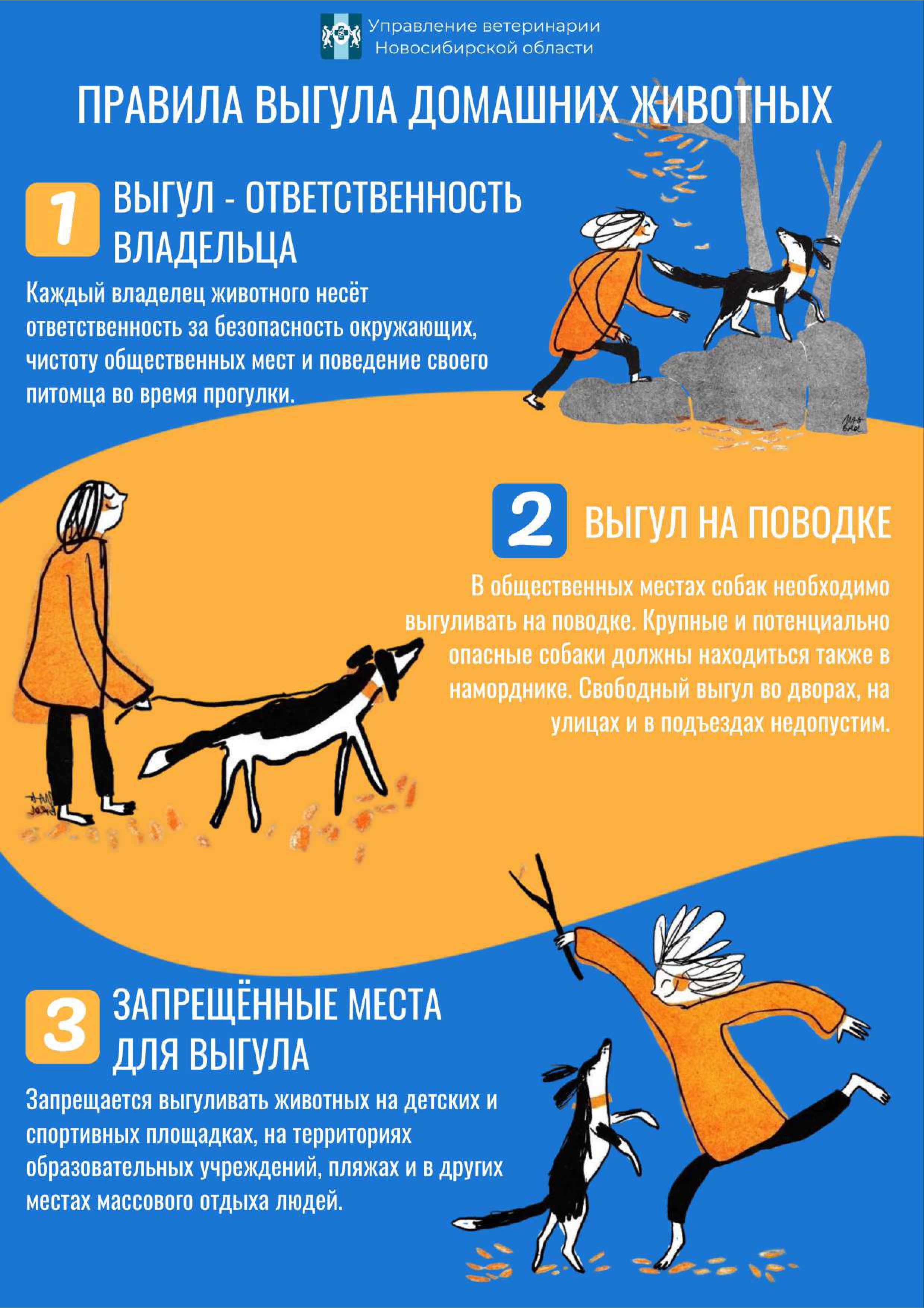 Управление ветеринарии Новосибирской области

ПРАВИЛА ВЫГУЛА ДОМАШНИХ ЖИВОТНЫХ

1 ВЫГУЛ - ОТВЕТСТВЕННОСТЬ ВЛАДЕЛЬЦА

Каждый владелец животного несёт ответственность за безопасность окружающих, чистоту общественных мест и поведение своего питомца во время прогулки.

2 ВЫГУЛ НА ПОВОДКЕ

В общественных местах собак необходимо выгуливать на поводке. Крупные и потенциально опасные собаки должны находиться также в наморднике. Свободный выгул во дворах, на улицах и в подъездах недопустим.

3 ЗАПРЕЩЁННЫЕ МЕСТА ДЛЯ ВЫГУЛА

Запрещается выгуливать животных на детских и спортивных площадках, на территориях образовательных учреждений, пляжах и в других местах массового отдыха людей.